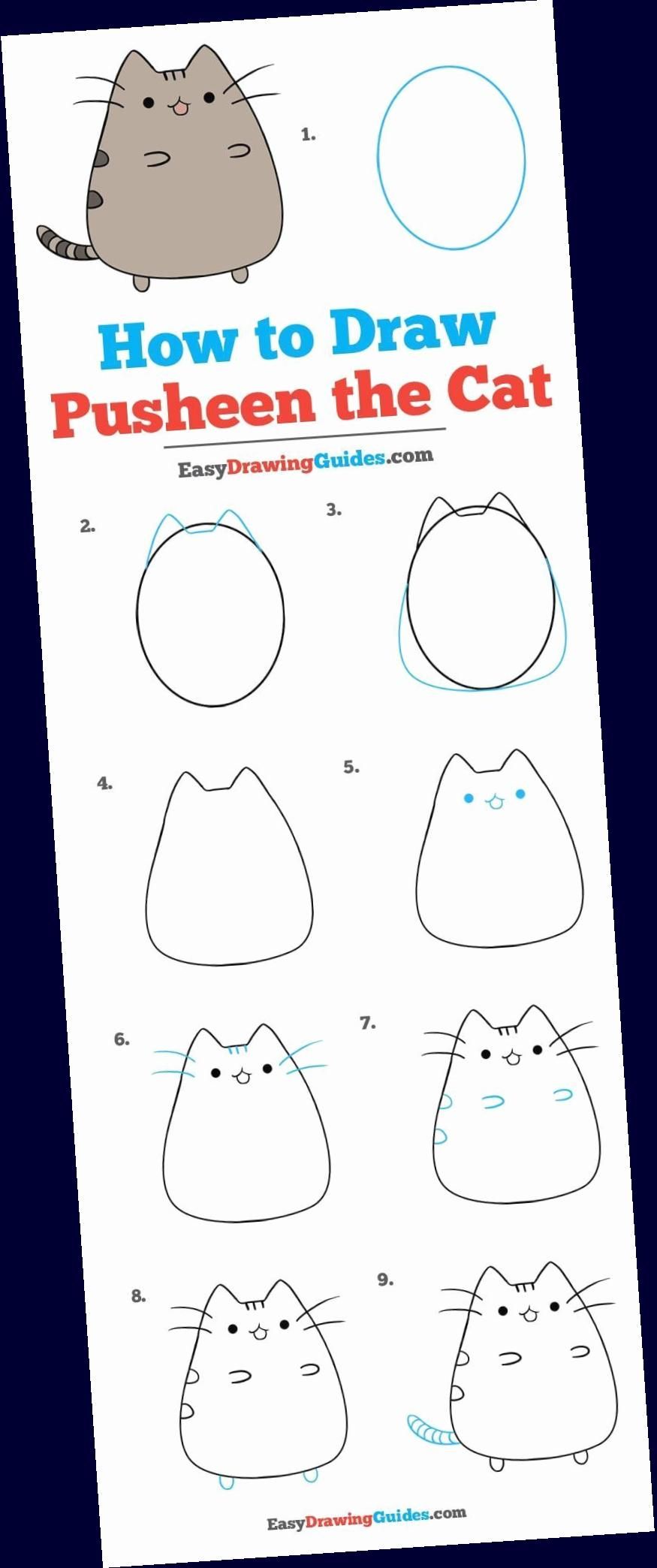 1.

How to Draw
Pusheen the Cat

EasyDrawingGuides.com

2.

3.

4.

5.

6.

7.

8.

9.

EasyDrawingGuides.com